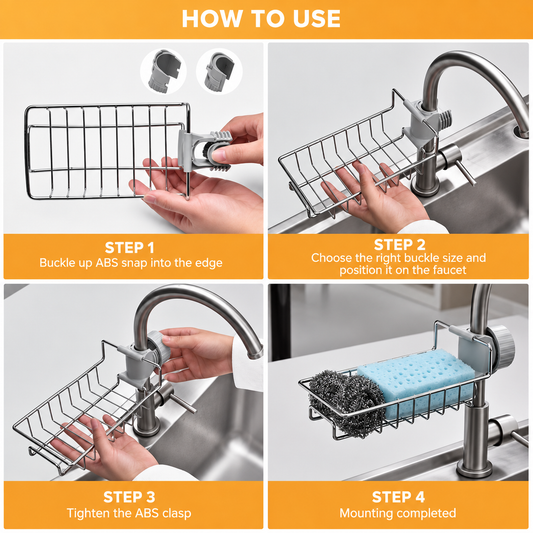 HOW TO USE

STEP 1
Buckle up ABS snap into the edge

STEP 2
Choose the right buckle size and position it on the faucet

STEP 3
Tighten the ABS clasp

STEP 4
Mounting completed